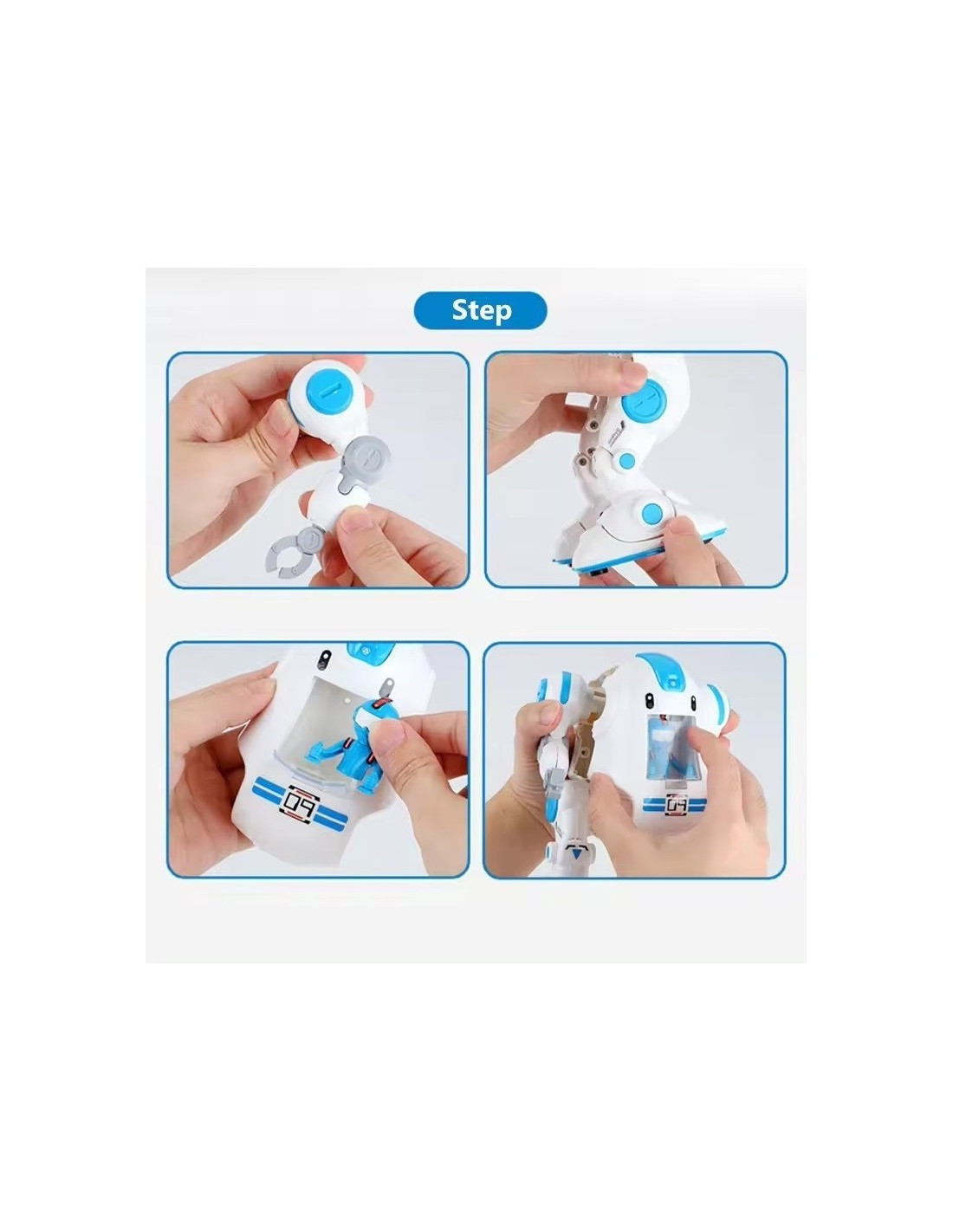 Step

09

09