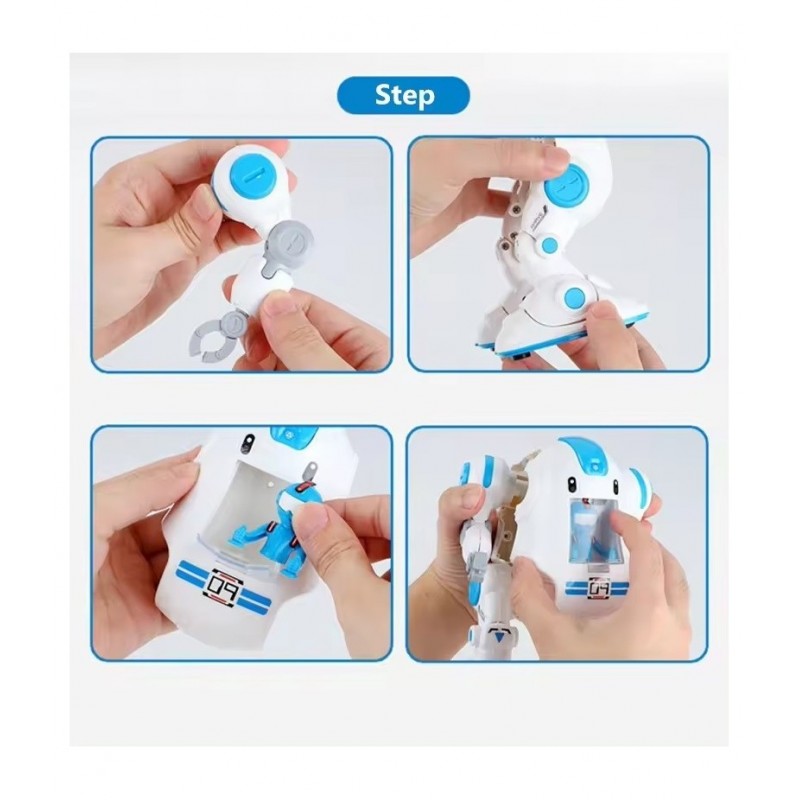 Step

09

09